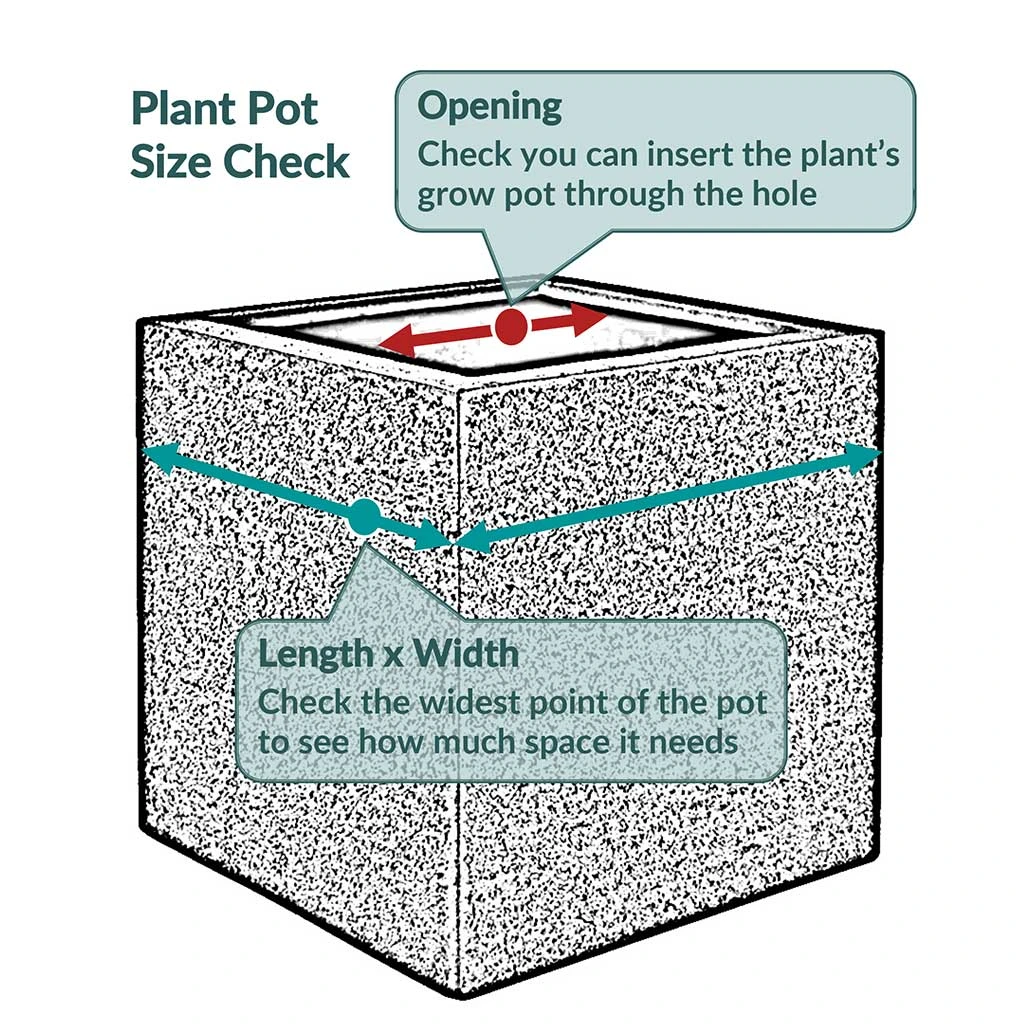 Plant Pot
Size Check

Opening
Check you can insert the plant's grow pot through the hole

Length x Width
Check the widest point of the pot to see how much space it needs